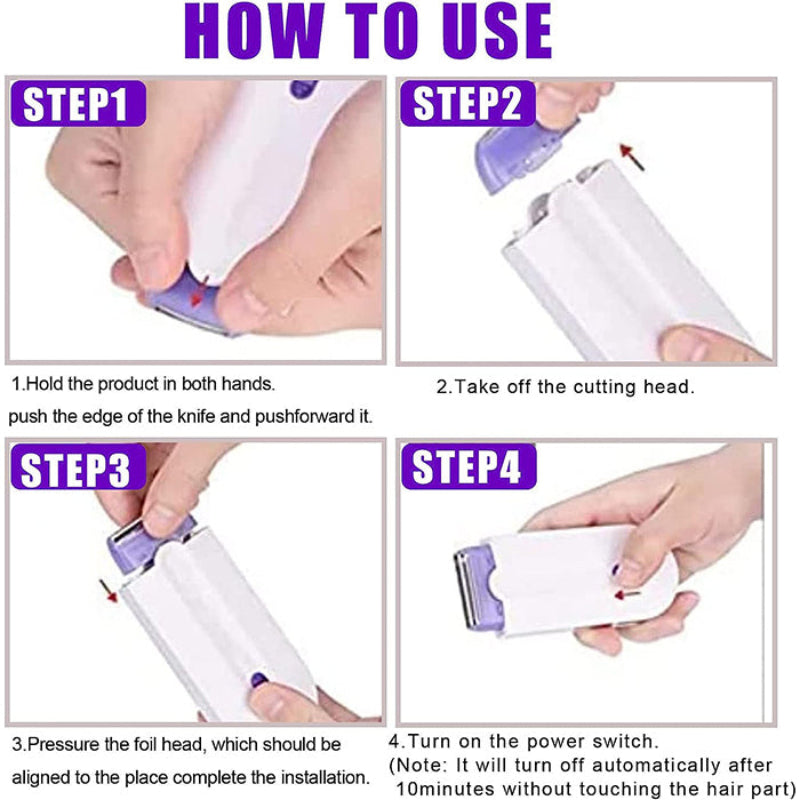 HOW TO USE

STEP1

1.Hold the product in both hands.
push the edge of the knife and pushforward it.

STEP2

2.Take off the cutting head.

STEP3

3.Pressure the foil head, which should be aligned to the place complete the installation.

STEP4

4.Turn on the power switch.
(Note: It will turn off automatically after 10minutes without touching the hair part)